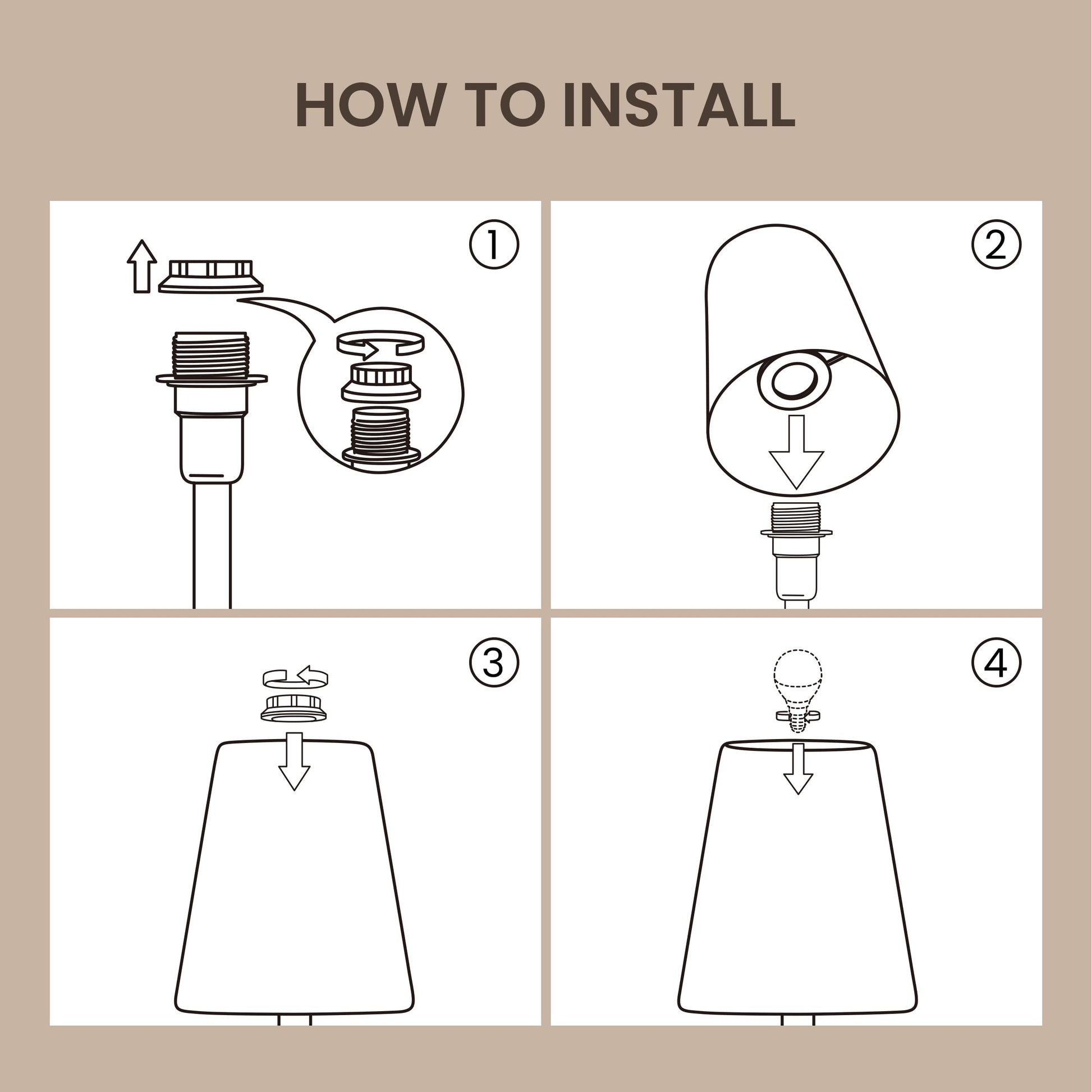 HOW TO INSTALL

①

②

③

④