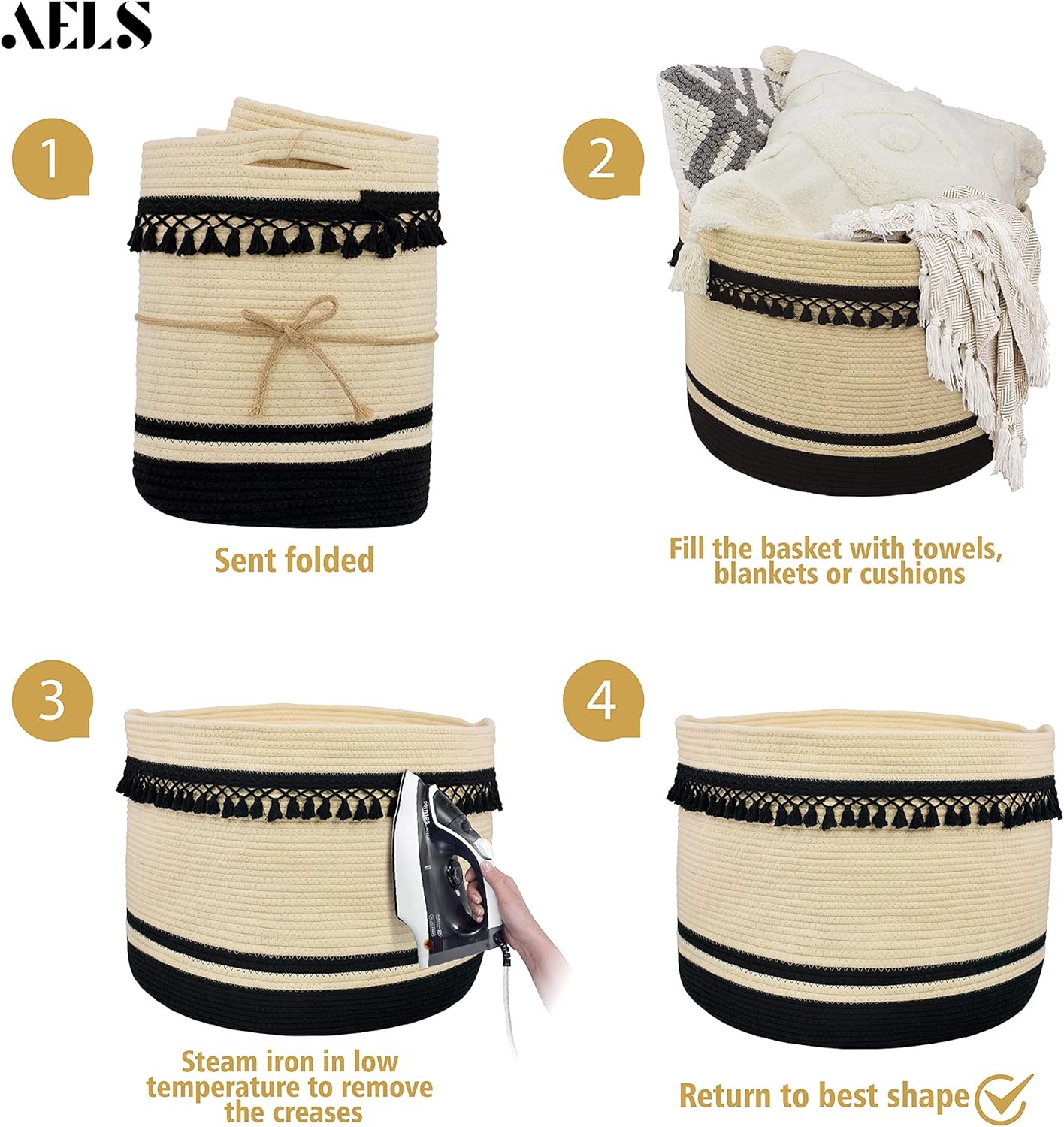 AELS

1

Sent folded

2

Fill the basket with towels, blankets or cushions

3

PHILIPS

Steam iron in low temperature to remove the creases

4

Return to best shape