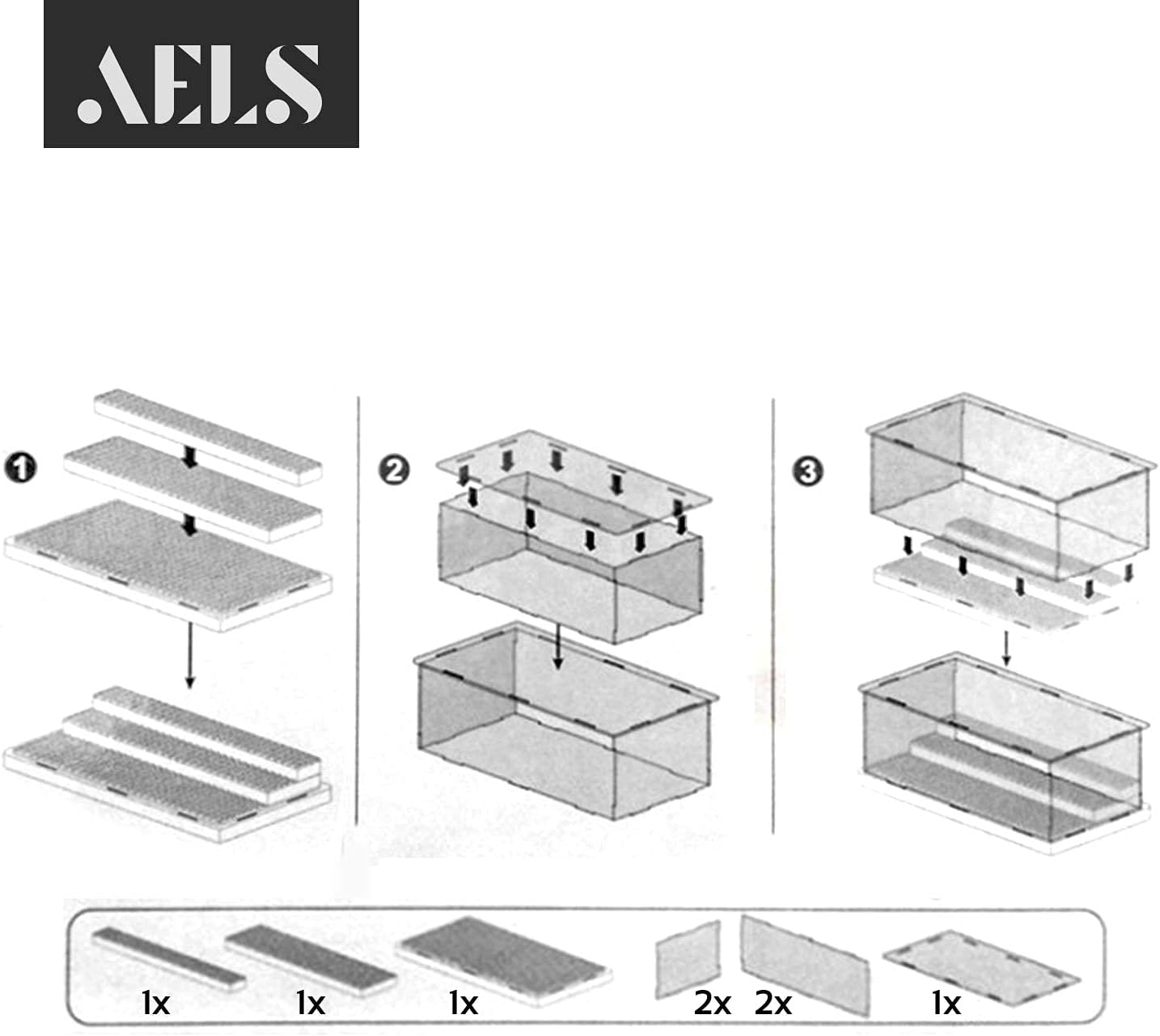 AELS

1

2

3

1x 1x 1x 2x 2x 1x